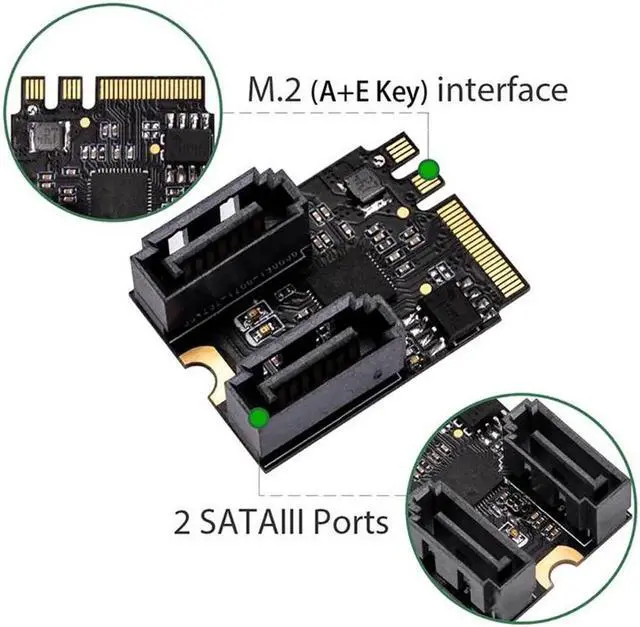 M.2 (A+E Key) interface

2 SATAIII Ports