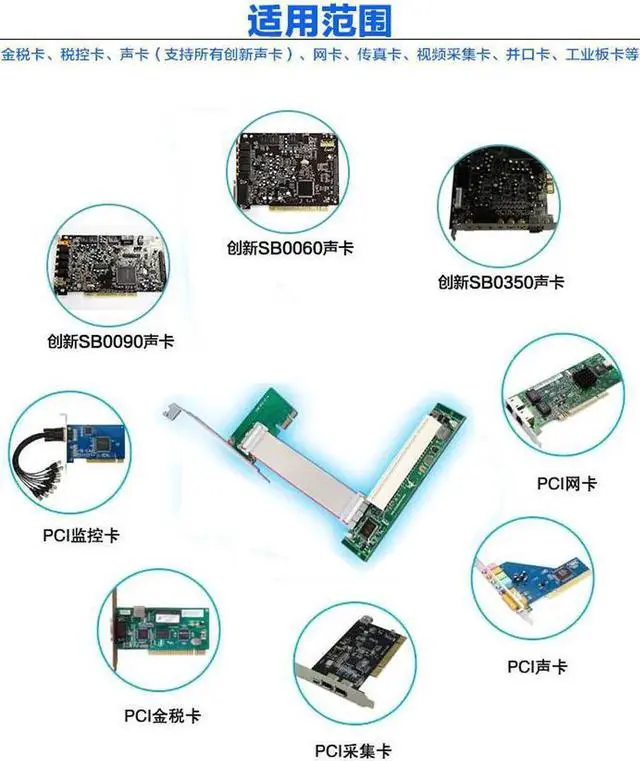 适用范围

金税卡、税控卡、声卡（支持所有创新声卡）、网卡、传真卡、视频采集卡、并口卡、工业板卡等

创新SB0060声卡

创新SB0350声卡

创新SB0090声卡

PCI网卡

PCI监控卡

PCI声卡

PCI金税卡

PCI采集卡