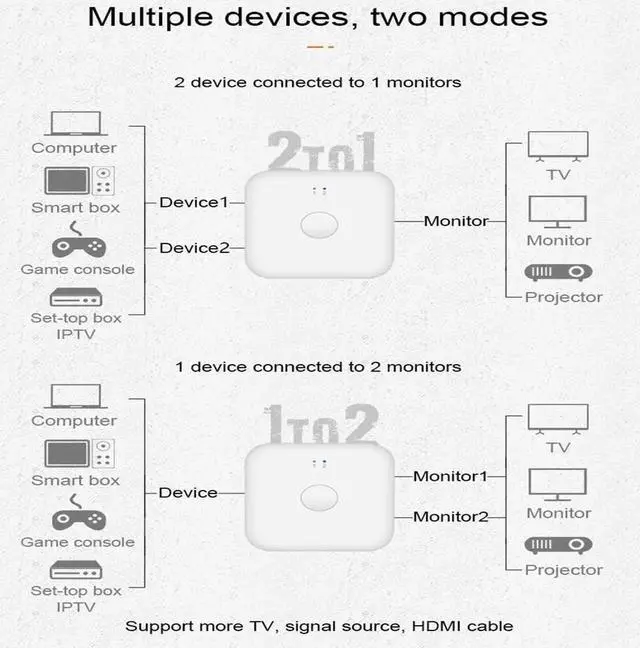 Multiple devices, two modes

2 device connected to 1 monitors

Computer
Smart box
Game console
Set-top box IPTV

Device1
Device2

2TO1

Monitor

TV
Monitor
Projector

1 device connected to 2 monitors

Computer
Smart box
Game console
Set-top box IPTV

Device

1TO2

Monitor1
Monitor2

TV
Monitor
Projector

Support more TV, signal source, HDMI cable