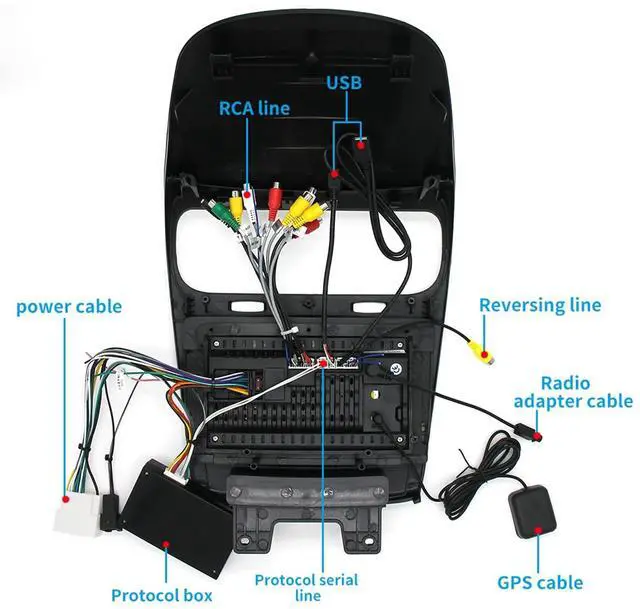 USB

RCA line

power cable

Reversing line

Radio adapter cable

Protocol box

Protocol serial line

GPS cable