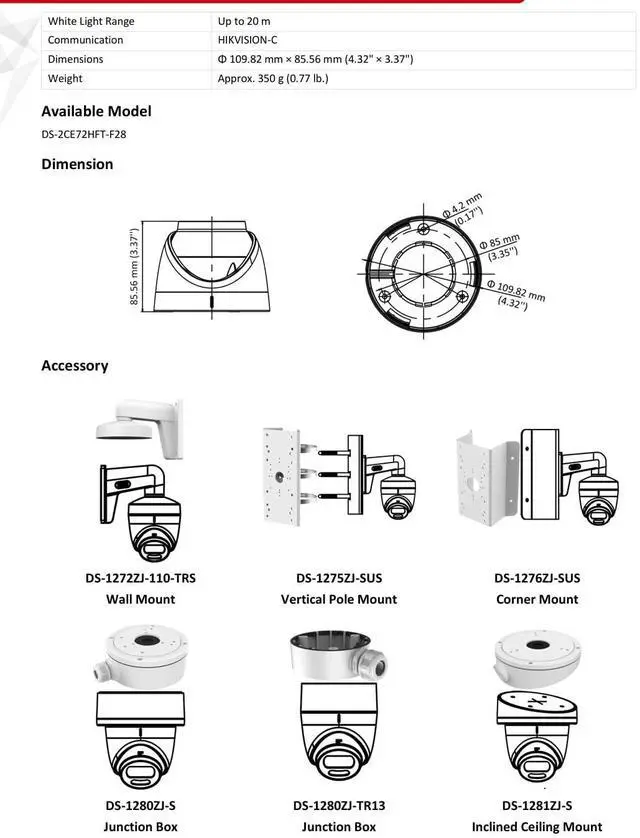 | White Light Range | Up to 20 m |
|---|---|
| Communication | HIKVISION-C |
| Dimensions | Φ 109.82 mm × 85.56 mm (4.32" × 3.37") |
| Weight | Approx. 350 g (0.77 lb.) |

Available Model

DS-2CE72HFT-F28

Dimension

85.56 mm (3.37")

Φ 4.2 mm (0.17")

Φ 85 mm (3.35")

Φ 109.82 mm (4.32")

Accessory

DS-1272ZJ-110-TRS
Wall Mount

DS-1275ZJ-SUS
Vertical Pole Mount

DS-1276ZJ-SUS
Corner Mount

DS-1280ZJ-S
Junction Box

DS-1280ZJ-TR13
Junction Box

DS-1281ZJ-S
Inclined Ceiling Mount