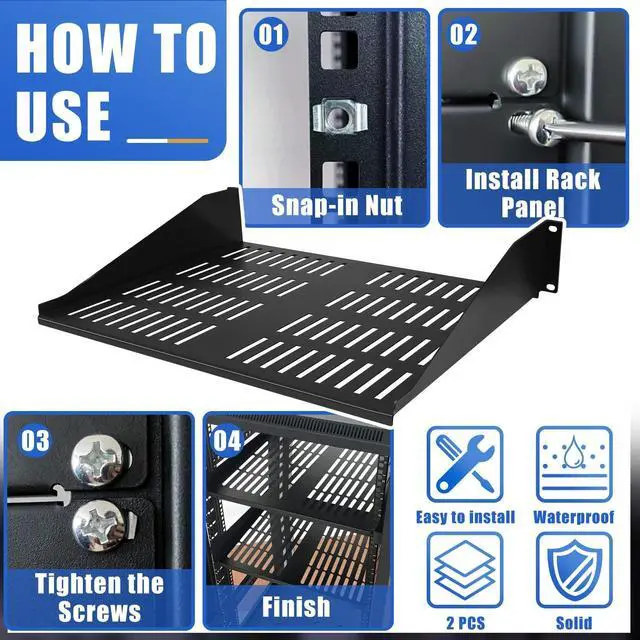 HOW TO USE

01
Snap-in Nut

02
Install Rack Panel

03
Tighten the Screws

04
Finish

Easy to install

Waterproof

2 PCS

Solid