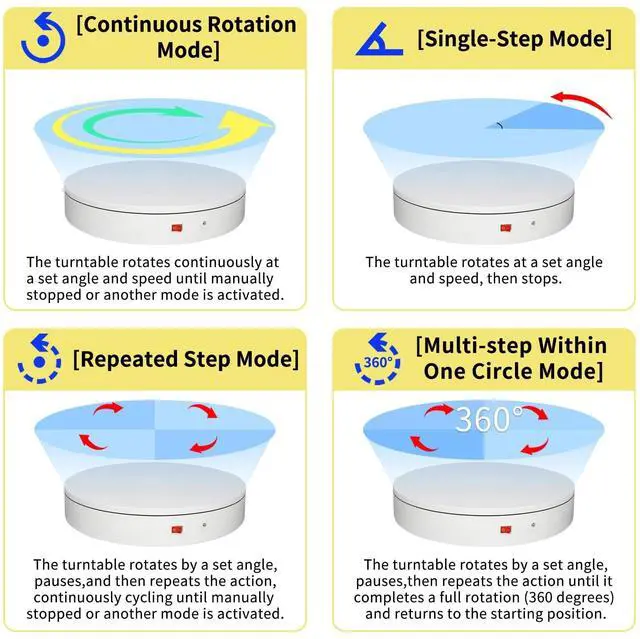 [Continuous Rotation Mode]

The turntable rotates continuously at a set angle and speed until manually stopped or another mode is activated.

[Single-Step Mode]

The turntable rotates at a set angle and speed, then stops.

[Repeated Step Mode]

The turntable rotates by a set angle, pauses,and then repeats the action, continuously cycling until manually stopped or another mode is activated.

360°

[Multi-step Within One Circle Mode]

360°

The turntable rotates by a set angle, pauses,then repeats the action until it completes a full rotation (360 degrees) and returns to the starting position.