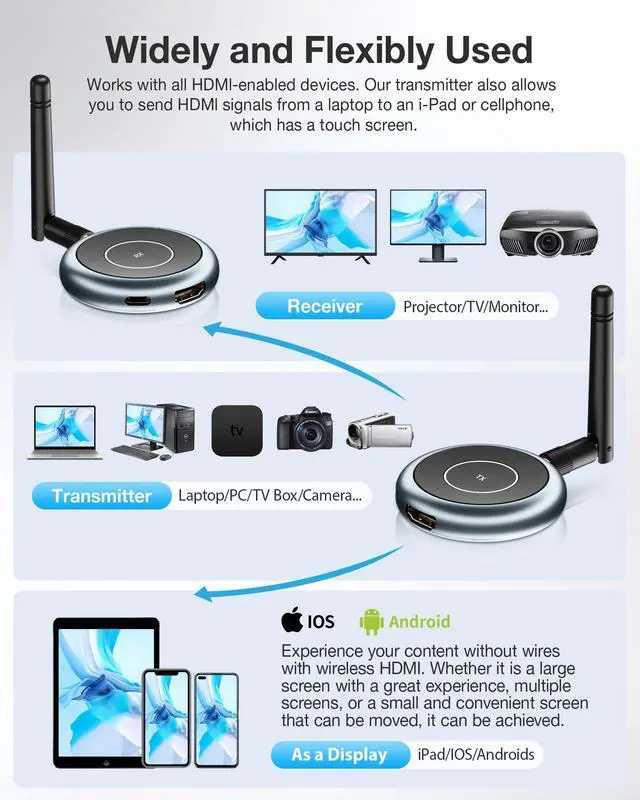 Widely and Flexibly Used

Works with all HDMI-enabled devices. Our transmitter also allows you to send HDMI signals from a laptop to an i-Pad or cellphone, which has a touch screen.

RX

Receiver Projector/TV/Monitor...

tv

TX

Transmitter Laptop/PC/TV Box/Camera...

IOS Android

Experience your content without wires with wireless HDMI. Whether it is a large screen with a great experience, multiple screens, or a small and convenient screen that can be moved, it can be achieved.

As a Display iPad/IOS/Androids