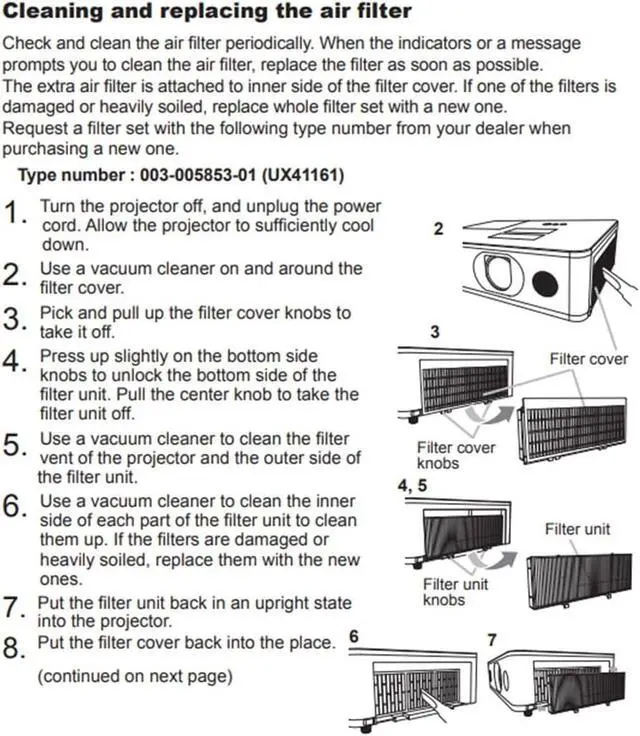 Cleaning and replacing the air filter

Check and clean the air filter periodically. When the indicators or a message prompts you to clean the air filter, replace the filter as soon as possible.
The extra air filter is attached to inner side of the filter cover. If one of the filters is damaged or heavily soiled, replace whole filter set with a new one.
Request a filter set with the following type number from your dealer when purchasing a new one.

Type number : 003-005853-01 (UX41161)

1. Turn the projector off, and unplug the power cord. Allow the projector to sufficiently cool down.
2. Use a vacuum cleaner on and around the filter cover.
3. Pick and pull up the filter cover knobs to take it off.
4. Press up slightly on the bottom side knobs to unlock the bottom side of the filter unit. Pull the center knob to take the filter unit off.
5. Use a vacuum cleaner to clean the filter vent of the projector and the outer side of the filter unit.
6. Use a vacuum cleaner to clean the inner side of each part of the filter unit to clean them up. If the filters are damaged or heavily soiled, replace them with the new ones.
7. Put the filter unit back in an upright state into the projector.
8. Put the filter cover back into the place.

(continued on next page)

2

3

Filter cover

Filter cover knobs

4, 5

Filter unit

Filter unit knobs

6

7