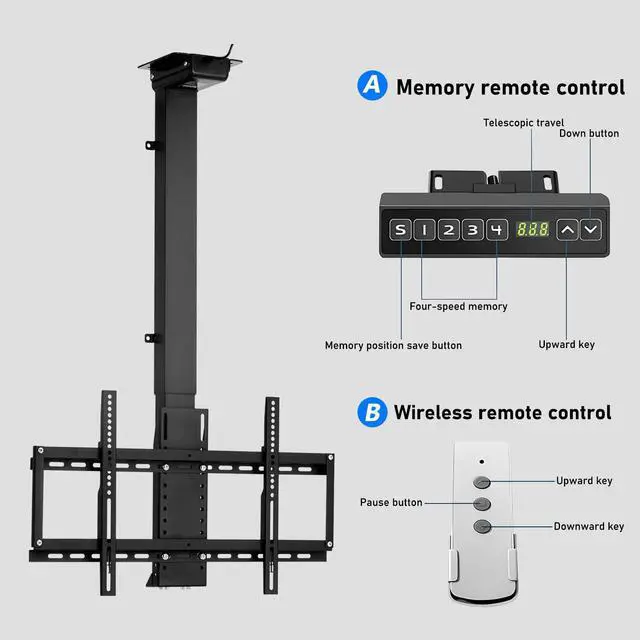 A Memory remote control

Telescopic travel

Down button

S 1 2 3 4 8.8.8.

Four-speed memory

Memory position save button

Upward key

B Wireless remote control

Upward key

Pause button

Downward key