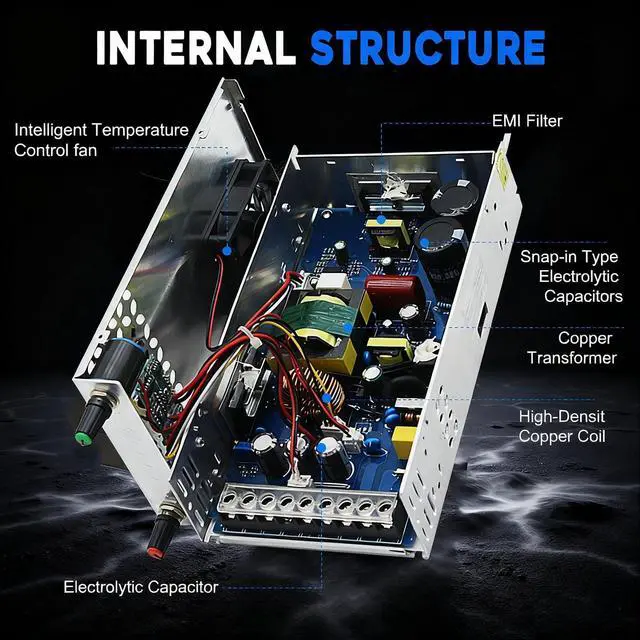 INTERNAL STRUCTURE

Intelligent Temperature Control fan

EMI Filter

Snap-in Type Electrolytic Capacitors

Copper Transformer

High-Densit Copper Coil

Electrolytic Capacitor