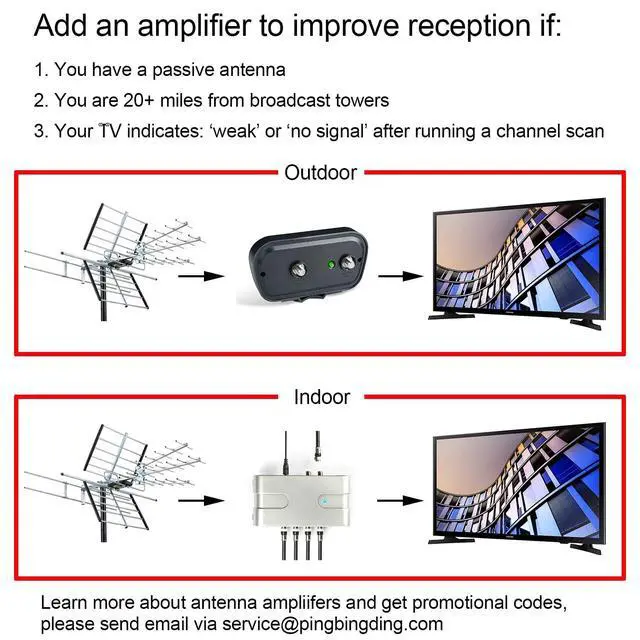 Add an amplifier to improve reception if:

1. You have a passive antenna
2. You are 20+ miles from broadcast towers
3. Your TV indicates: ‘weak’ or ‘no signal’ after running a channel scan

Outdoor

Indoor

Learn more about antenna ampliifers and get promotional codes, please send email via service@pingbingding.com