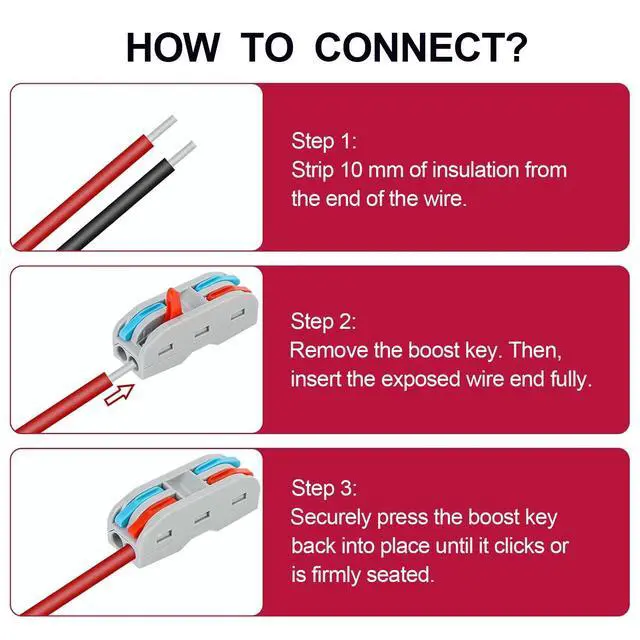 HOW TO CONNECT?

Step 1:
Strip 10 mm of insulation from the end of the wire.

Step 2:
Remove the boost key. Then, insert the exposed wire end fully.

Step 3:
Securely press the boost key back into place until it clicks or is firmly seated.