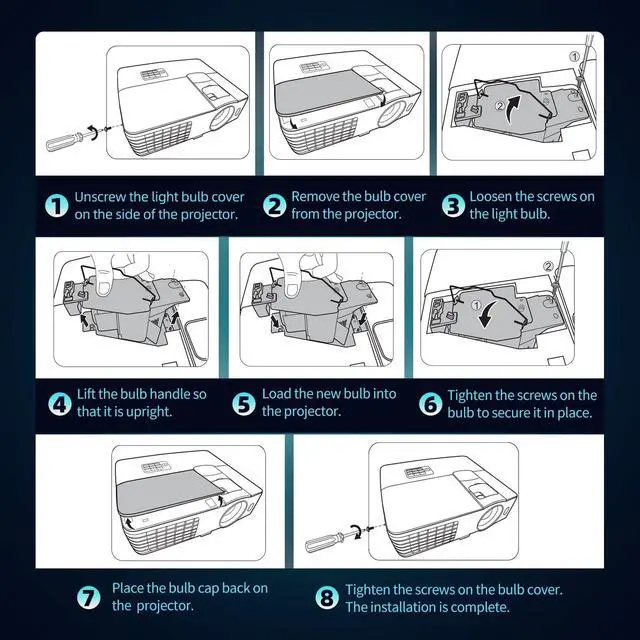 ①

②

1 Unscrew the light bulb cover on the side of the projector.

2 Remove the bulb cover from the projector.

3 Loosen the screws on the light bulb.

②

①

4 Lift the bulb handle so that it is upright.

5 Load the new bulb into the projector.

6 Tighten the screws on the bulb to secure it in place.

7 Place the bulb cap back on the projector.

8 Tighten the screws on the bulb cover. The installation is complete.