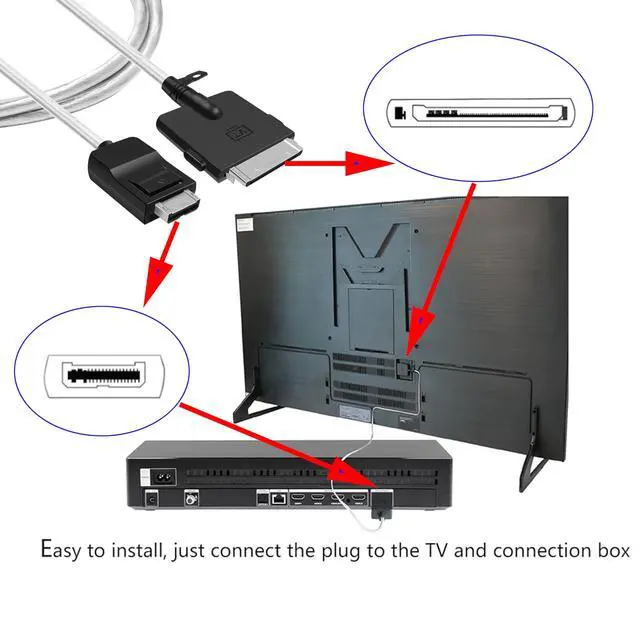 Easy to install, just connect the plug to the TV and connection box