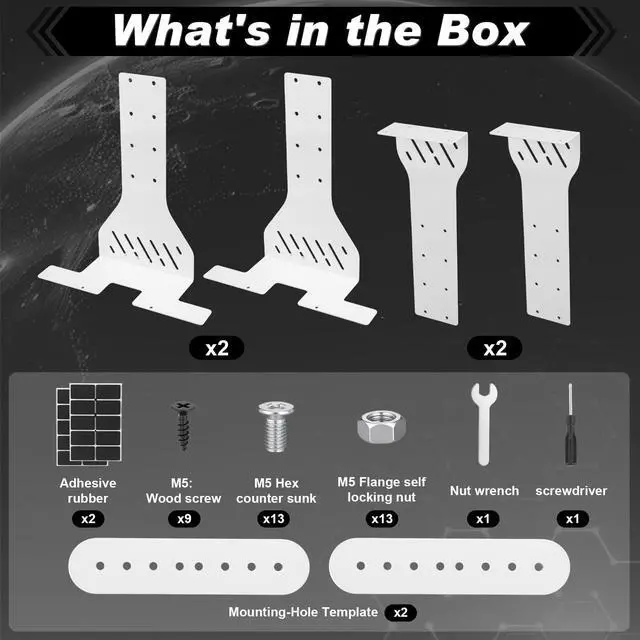 What's in the Box

x2

x2

Adhesive rubber
x2

M5: Wood screw
x9

M5 Hex counter sunk
x13

M5 Flange self locking nut
x13

Nut wrench
x1

screwdriver
x1

Mounting-Hole Template x2