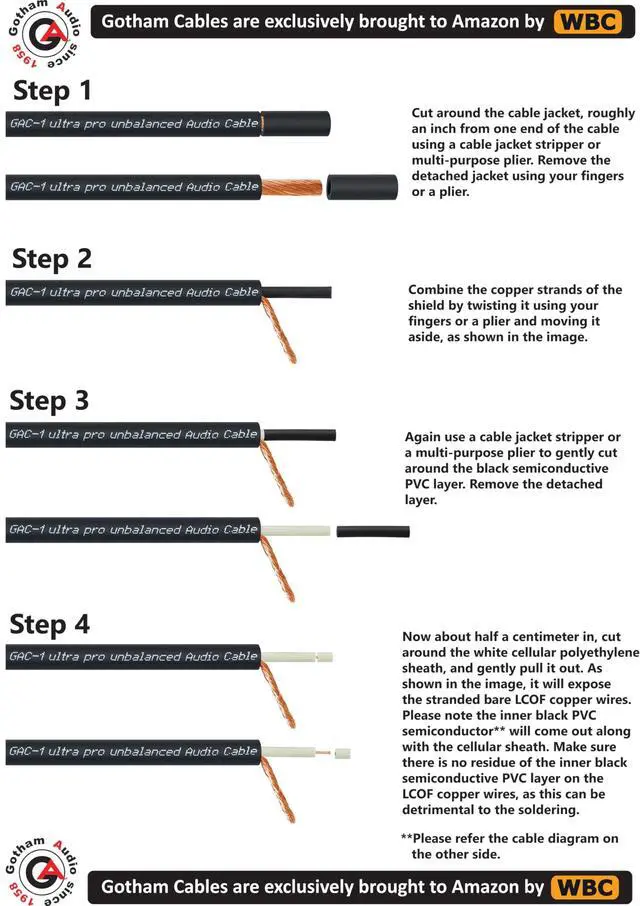 Gotham Audio since 1958

Gotham Cables are exclusively brought to Amazon by WBC

Step 1

GAC-1 ultra pro unbalanced Audio Cable

GAC-1 ultra pro unbalanced Audio Cable

Cut around the cable jacket, roughly an inch from one end of the cable using a cable jacket stripper or multi-purpose plier. Remove the detached jacket using your fingers or a plier.

Step 2

GAC-1 ultra pro unbalanced Audio Cable

Combine the copper strands of the shield by twisting it using your fingers or a plier and moving it aside, as shown in the image.

Step 3

GAC-1 ultra pro unbalanced Audio Cable

GAC-1 ultra pro unbalanced Audio Cable

Again use a cable jacket stripper or a multi-purpose plier to gently cut around the black semiconductive PVC layer. Remove the detached layer.

Step 4

GAC-1 ultra pro unbalanced Audio Cable

GAC-1 ultra pro unbalanced Audio Cable

Now about half a centimeter in, cut around the white cellular polyethylene sheath, and gently pull it out. As shown in the image, it will expose the stranded bare LCOF copper wires. Please note the inner black PVC semiconductor** will come out along with the cellular sheath. Make sure there is no residue of the inner black semiconductive PVC layer on the LCOF copper wires, as this can be detrimental to the soldering.

**Please refer the cable diagram on the other side.

Gotham Audio since 1958

Gotham Cables are exclusively brought to Amazon by WBC