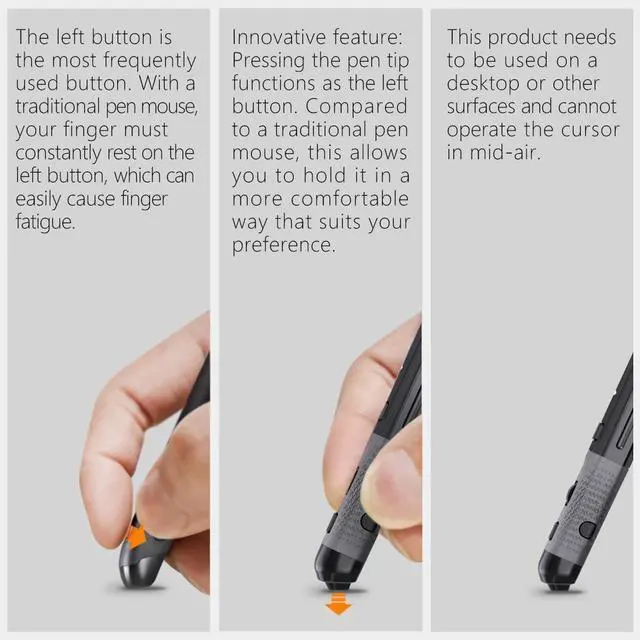 The left button is the most frequently used button. With a traditional pen mouse, your finger must constantly rest on the left button, which can easily cause finger fatigue.

Innovative feature: Pressing the pen tip functions as the left button. Compared to a traditional pen mouse, this allows you to hold it in a more comfortable way that suits your preference.

This product needs to be used on a desktop or other surfaces and cannot operate the cursor in mid-air.