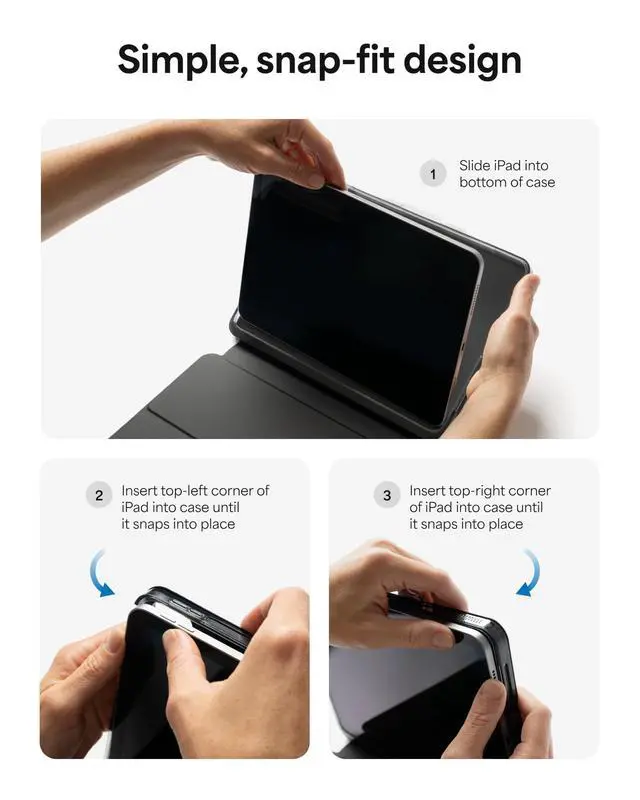 Simple, snap-fit design

1 Slide iPad into bottom of case

2 Insert top-left corner of iPad into case until it snaps into place

3 Insert top-right corner of iPad into case until it snaps into place