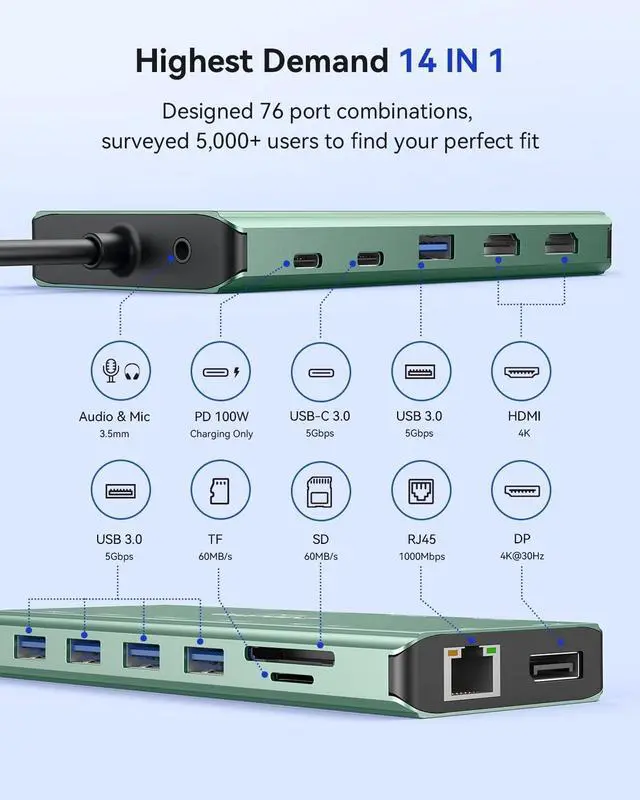 Highest Demand 14 IN 1

Designed 76 port combinations, surveyed 5,000+ users to find your perfect fit

Audio & Mic
3.5mm

PD 100W
Charging Only

USB-C 3.0
5Gbps

USB 3.0
5Gbps

HDMI
4K

USB 3.0
5Gbps

TF
60MB/s

SD
60MB/s

RJ45
1000Mbps

DP
4K@30Hz