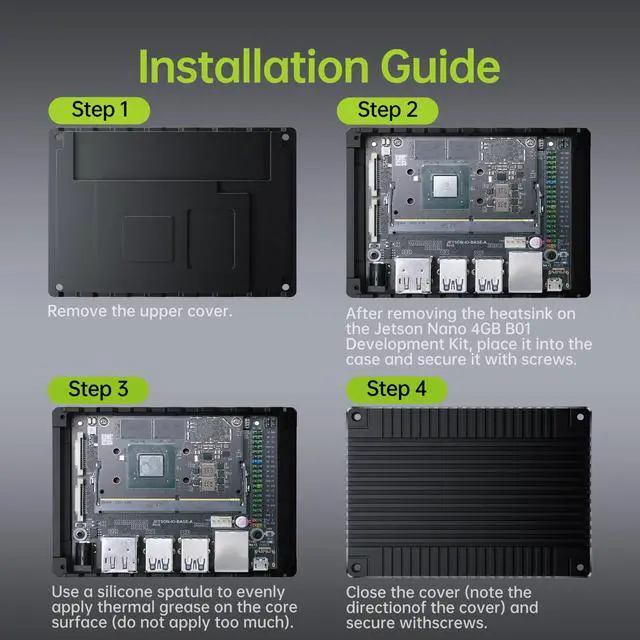 Installation Guide

Step 1

Remove the upper cover.

Step 2

JETSON-IO-BASE-A

After removing the heatsink on the Jetson Nano 4GB B01 Development Kit, place it into the case and secure it with screws.

Step 3

JETSON-IO-BASE-A

Use a silicone spatula to evenly apply thermal grease on the core surface (do not apply too much).

Step 4

Close the cover (note the directionof the cover) and secure withscrews.