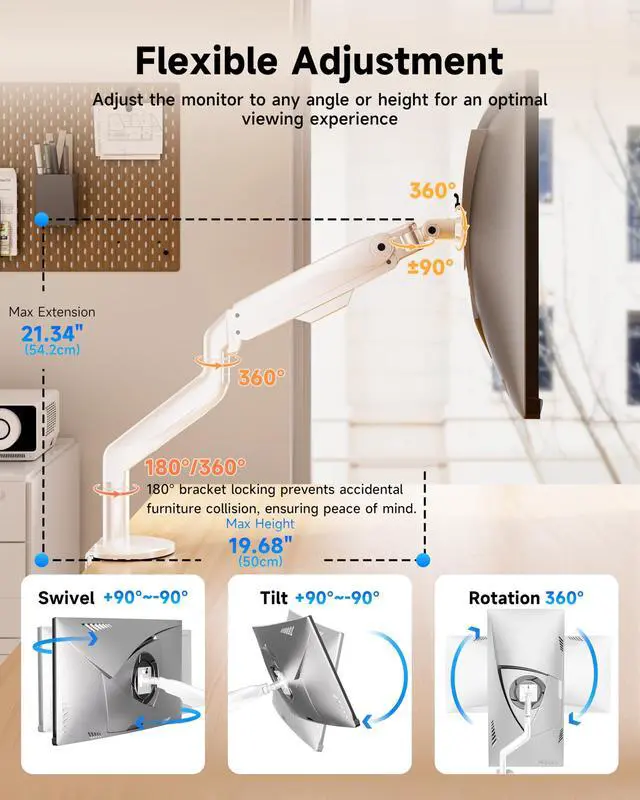 Flexible Adjustment

Adjust the monitor to any angle or height for an optimal viewing experience

360°

±90°

Max Extension
21.34"
(54.2cm)

360°

180°/360°
180° bracket locking prevents accidental furniture collision, ensuring peace of mind.

Max Height
19.68"
(50cm)

Swivel +90°~-90°

Tilt +90°~-90°

Rotation 360°