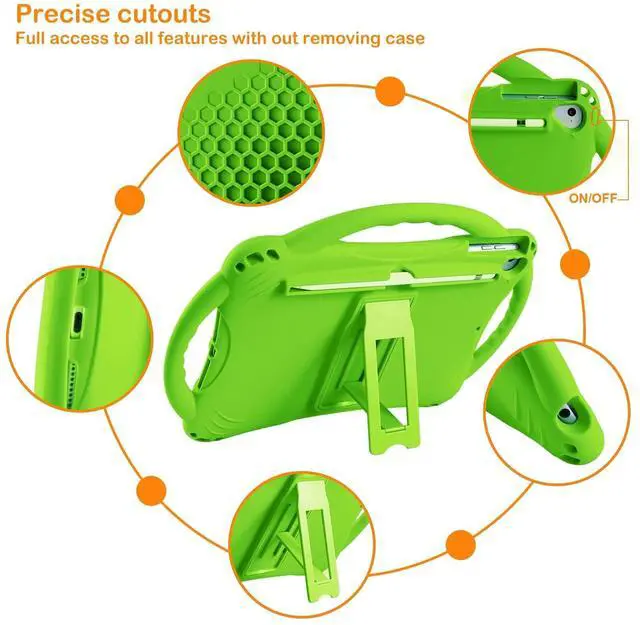 Precise cutouts
Full access to all features with out removing case

ON/OFF