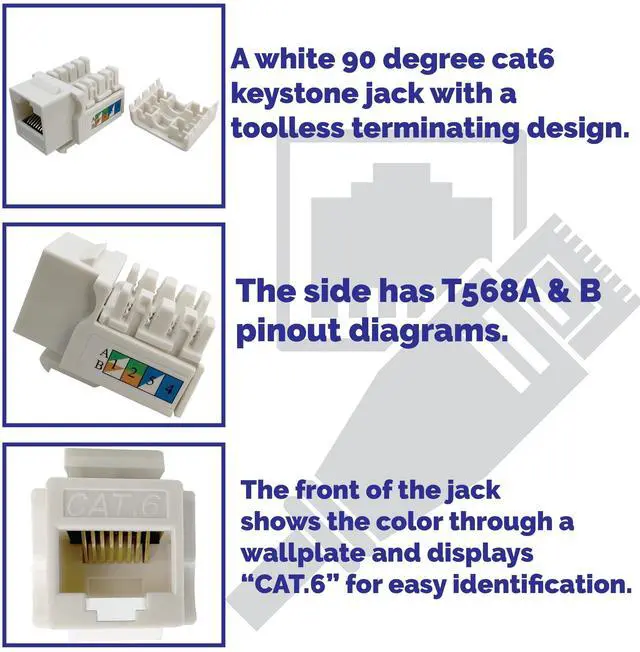 A white 90 degree cat6 keystone jack with a toolless terminating design.

A
B 1 2 3 4

The side has T568A & B pinout diagrams.

CAT.6

The front of the jack shows the color through a wallplate and displays "CAT.6" for easy identification.