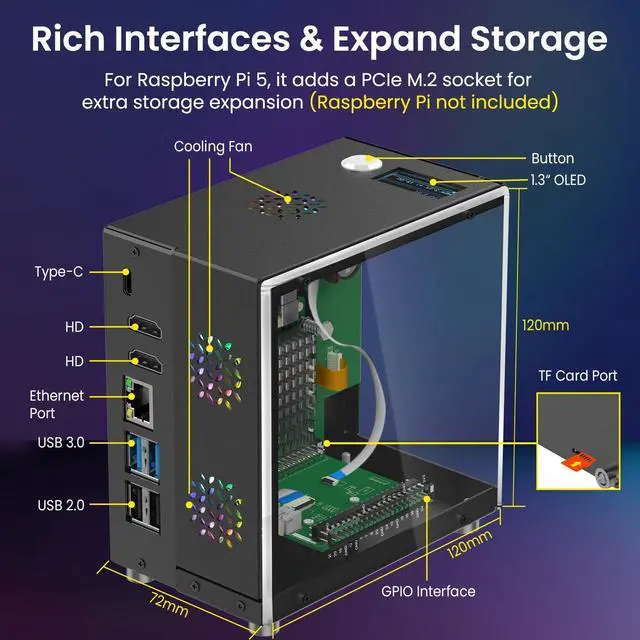 Rich Interfaces & Expand Storage

For Raspberry Pi 5, it adds a PCIe M.2 socket for extra storage expansion (Raspberry Pi not included)

Cooling Fan

Button

1.3" OLED

Type-C

HD

HD

Ethernet Port

USB 3.0

USB 2.0

120mm

TF Card Port

120mm

72mm

GPIO Interface