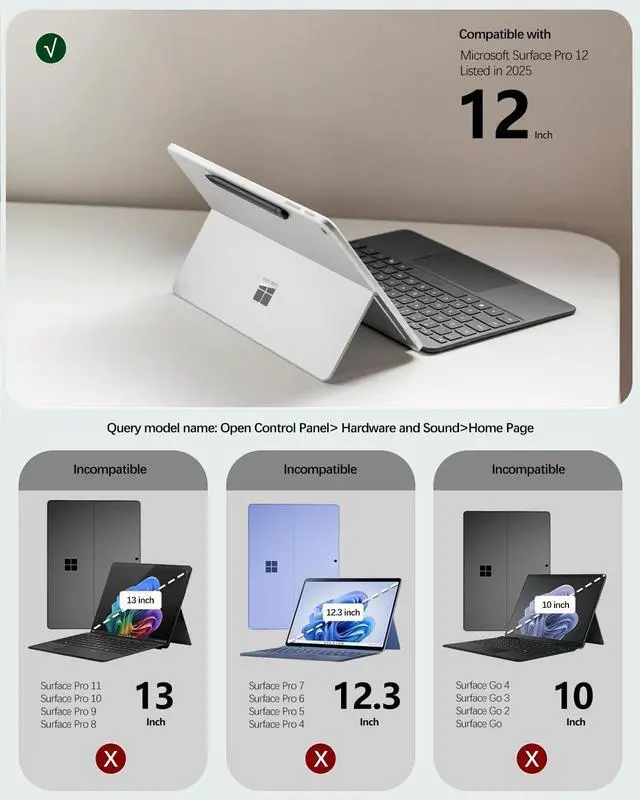 √

Compatible with
Microsoft Surface Pro 12
Listed in 2025
12 Inch

Query model name: Open Control Panel> Hardware and Sound>Home Page

Incompatible

13 inch

Surface Pro 11
Surface Pro 10
Surface Pro 9
Surface Pro 8

13 Inch

X

Incompatible

12.3 inch

Surface Pro 7
Surface Pro 6
Surface Pro 5
Surface Pro 4

12.3 Inch

X

Incompatible

10 inch

Surface Go 4
Surface Go 3
Surface Go 2
Surface Go

10 Inch

X