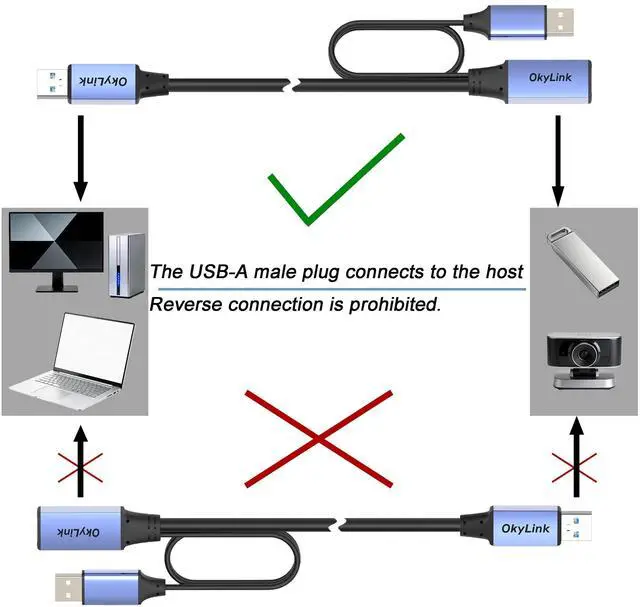 OkyLink

OkyLink

The USB-A male plug connects to the host

Reverse connection is prohibited.

OkyLink

OkyLink