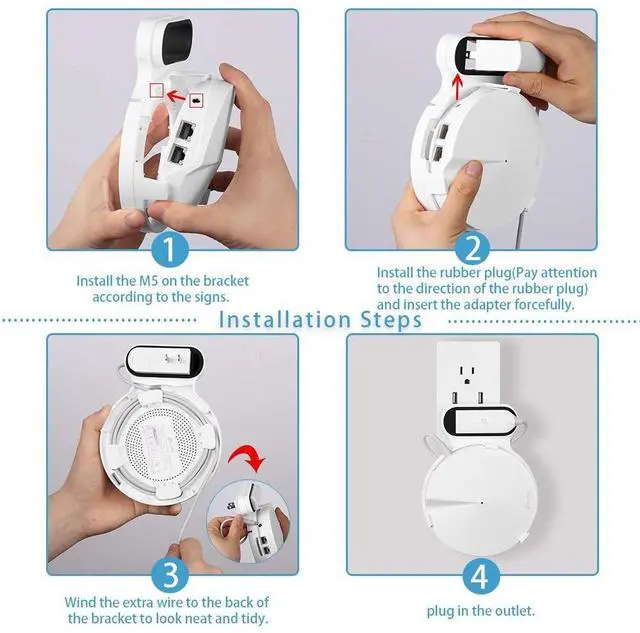 1

Install the M5 on the bracket according to the signs.

2

Install the rubber plug(Pay attention to the direction of the rubber plug) and insert the adapter forcefully.

Installation Steps

3

Wind the extra wire to the back of the bracket to look neat and tidy.

4

plug in the outlet.