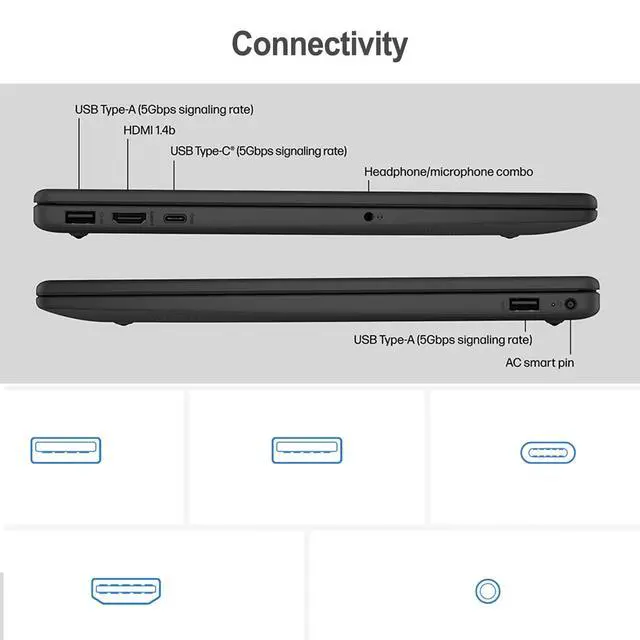 Connectivity

USB Type-A (5Gbps signaling rate)

HDMI 1.4b

USB Type-C® (5Gbps signaling rate)

Headphone/microphone combo

USB Type-A (5Gbps signaling rate)

AC smart pin