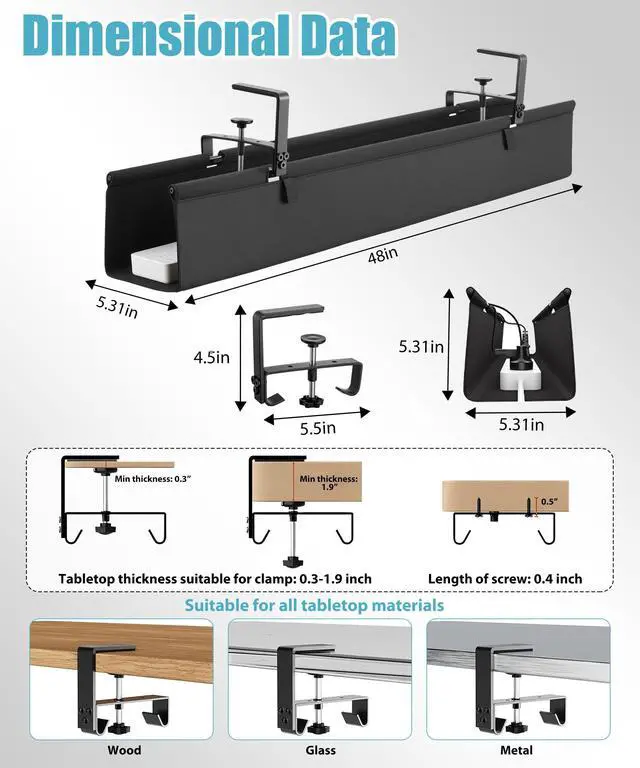 Dimensional Data

48in

5.31in

4.5in

5.5in

5.31in

5.31in

Min thickness: 0.3"

Min thickness: 1.9"

0.5"

Tabletop thickness suitable for clamp: 0.3-1.9 inch

Length of screw: 0.4 inch

Suitable for all tabletop materials

Wood

Glass

Metal