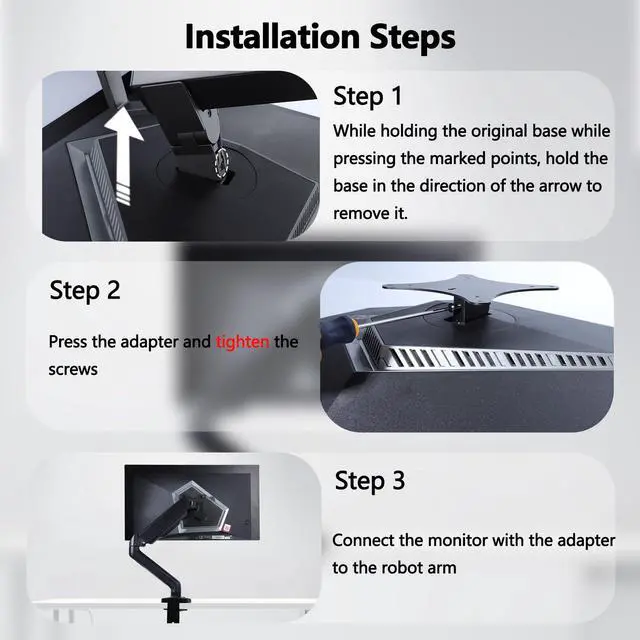 Installation Steps

Step 1

While holding the original base while pressing the marked points, hold the base in the direction of the arrow to remove it.

Step 2

Press the adapter and tighten the screws

Step 3

Connect the monitor with the adapter to the robot arm