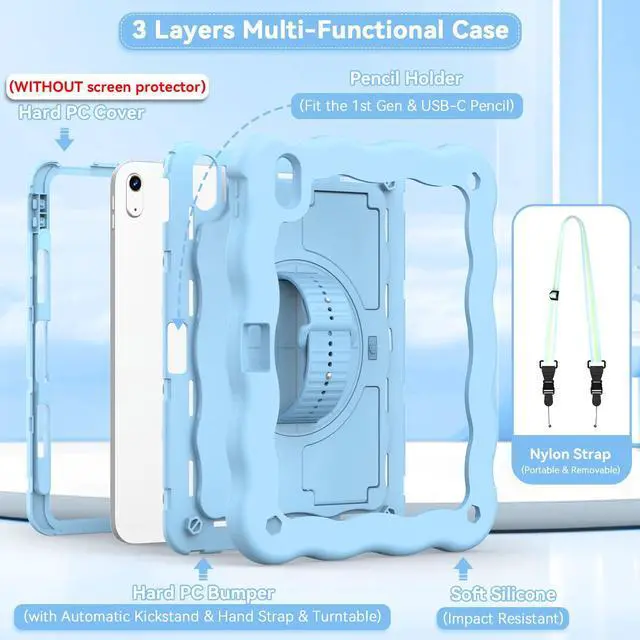 3 Layers Multi-Functional Case

(WITHOUT screen protector)
Hard PC Cover

Pencil Holder
(Fit the 1st Gen & USB-C Pencil)

Nylon Strap
(Portable & Removable)

Hard PC Bumper
(with Automatic Kickstand & Hand Strap & Turntable)

Soft Silicone
(Impact Resistant)