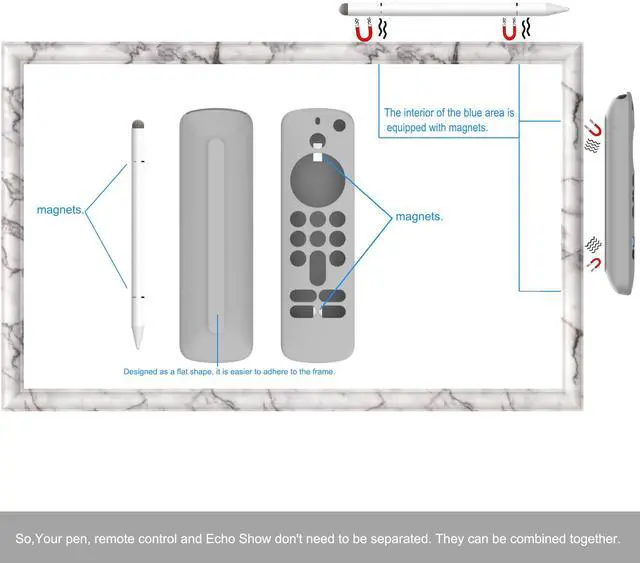 The interior of the blue area is equipped with magnets.

magnets.

magnets.

Designed as a flat shape, it is easier to adhere to the frame.

So,Your pen, remote control and Echo Show don't need to be separated. They can be combined together.