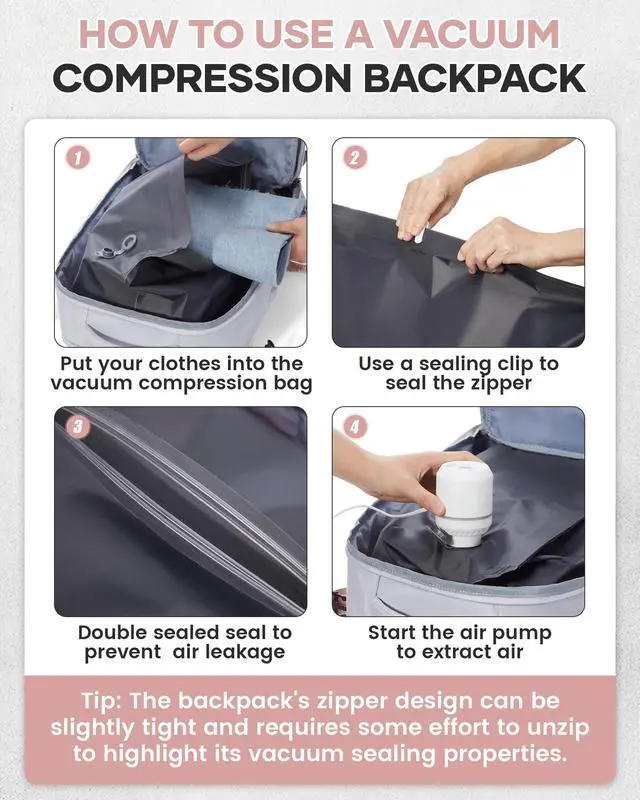 HOW TO USE A VACUUM
COMPRESSION BACKPACK

1
Put your clothes into the vacuum compression bag

2
Use a sealing clip to seal the zipper

3
Double sealed seal to prevent air leakage

4
Start the air pump to extract air

Tip: The backpack's zipper design can be slightly tight and requires some effort to unzip to highlight its vacuum sealing properties.