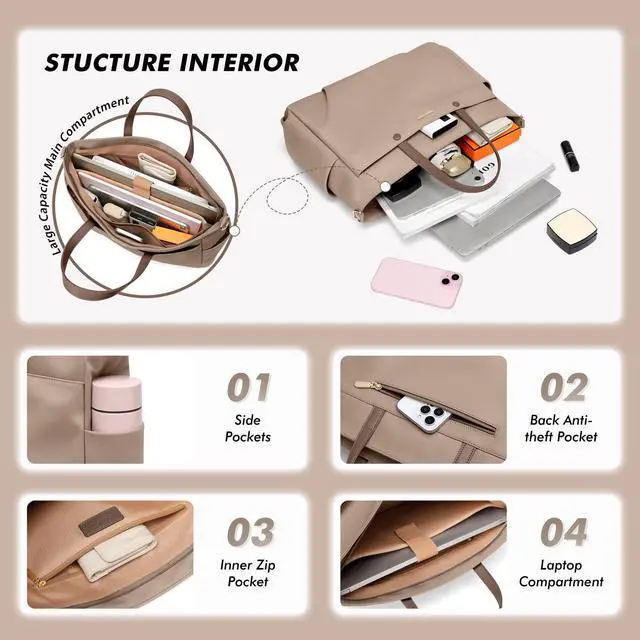 STUCTURE INTERIOR

Large Capacity Main Compartment

01
Side Pockets

02
Back Anti-theft Pocket

03
Inner Zip Pocket

04
Laptop Compartment