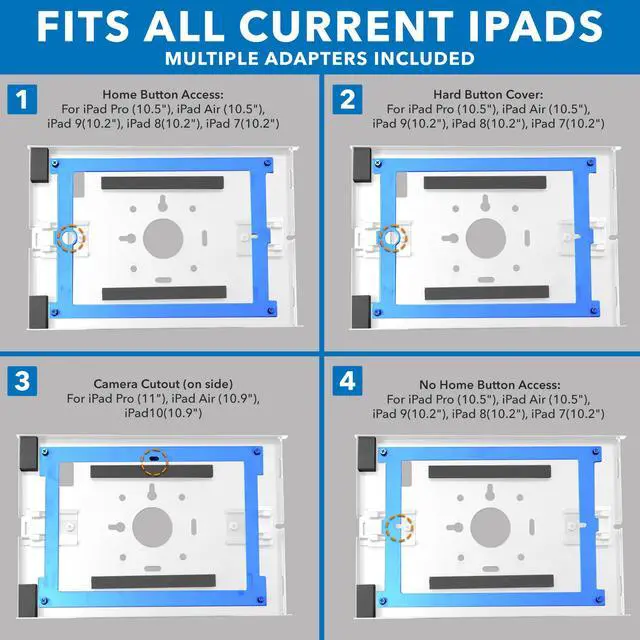 FITS ALL CURRENT IPADS
MULTIPLE ADAPTERS INCLUDED

1
Home Button Access:
For iPad Pro (10.5"), iPad Air (10.5"), iPad 9(10.2"), iPad 8(10.2"), iPad 7(10.2")

2
Hard Button Cover:
For iPad Pro (10.5"), iPad Air (10.5"), iPad 9(10.2"), iPad 8(10.2"), iPad 7(10.2")

3
Camera Cutout (on side)
For iPad Pro (11"), iPad Air (10.9"), iPad10(10.9")

4
No Home Button Access:
For iPad Pro (10.5"), iPad Air (10.5"), iPad 9(10.2"), iPad 8(10.2"), iPad 7(10.2")