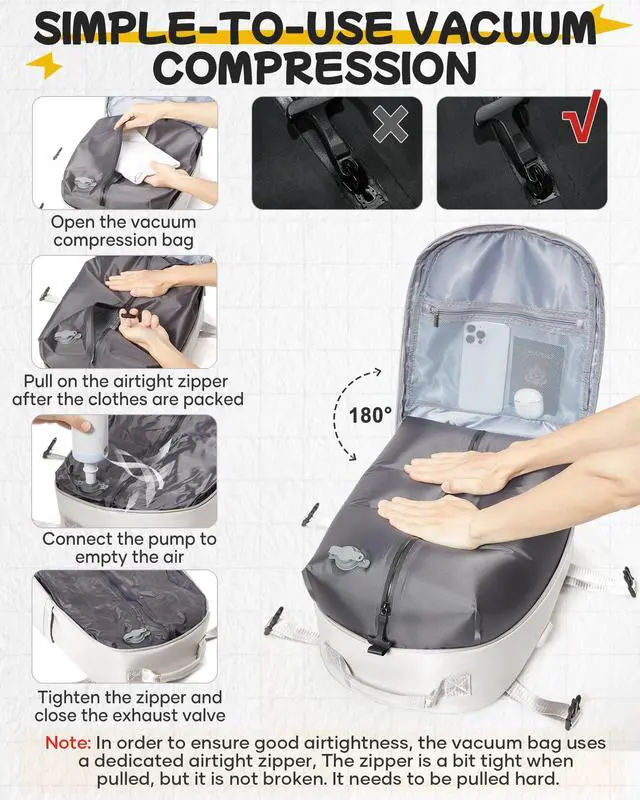 SIMPLE-TO-USE VACUUM COMPRESSION

Open the vacuum compression bag

Pull on the airtight zipper after the clothes are packed

Connect the pump to empty the air

Tighten the zipper and close the exhaust valve

180°

Note: In order to ensure good airtightness, the vacuum bag uses a dedicated airtight zipper, The zipper is a bit tight when pulled, but it is not broken. It needs to be pulled hard.