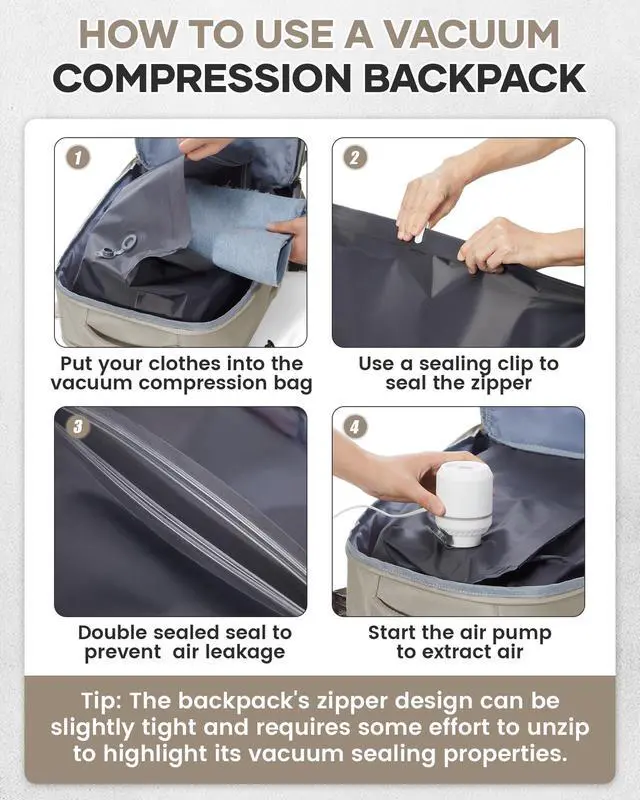 HOW TO USE A VACUUM
COMPRESSION BACKPACK

1

Put your clothes into the vacuum compression bag

2

Use a sealing clip to seal the zipper

3

Double sealed seal to prevent air leakage

4

Start the air pump to extract air

Tip: The backpack's zipper design can be slightly tight and requires some effort to unzip to highlight its vacuum sealing properties.