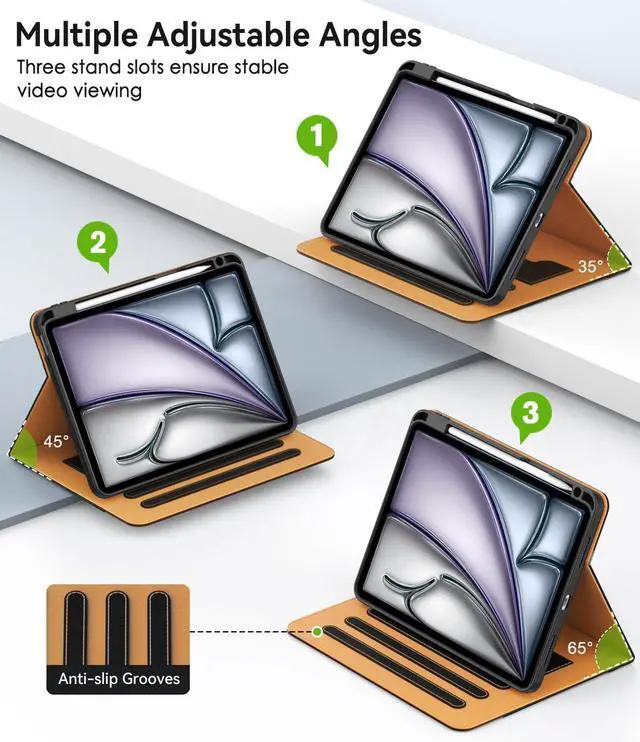 Multiple Adjustable Angles
Three stand slots ensure stable video viewing

1

35°

2

45°

3

65°

Anti-slip Grooves