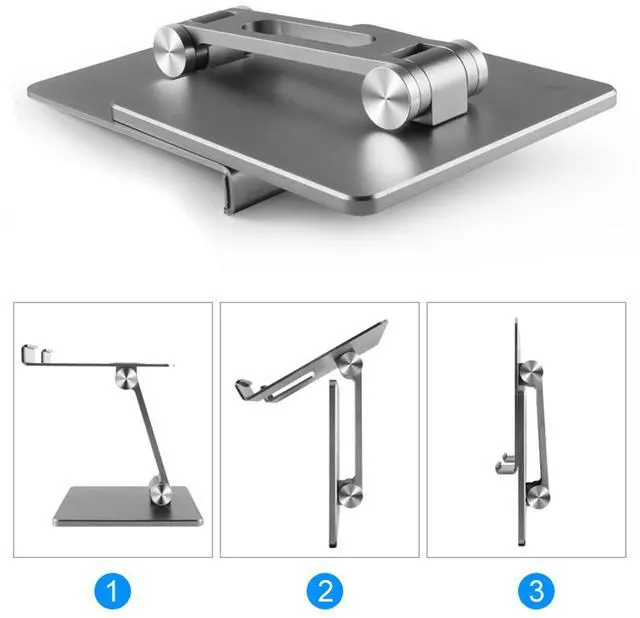 1

2

3