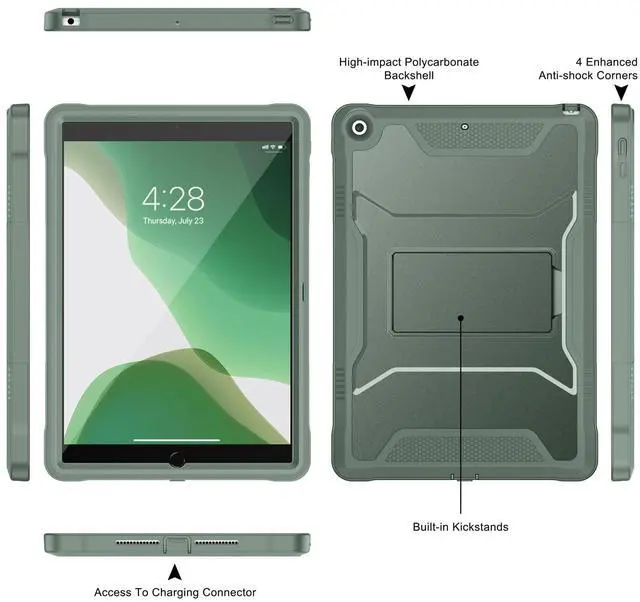 High-impact Polycarbonate Backshell

4 Enhanced Anti-shock Corners

4:28
Thursday, July 23

Built-in Kickstands

Access To Charging Connector