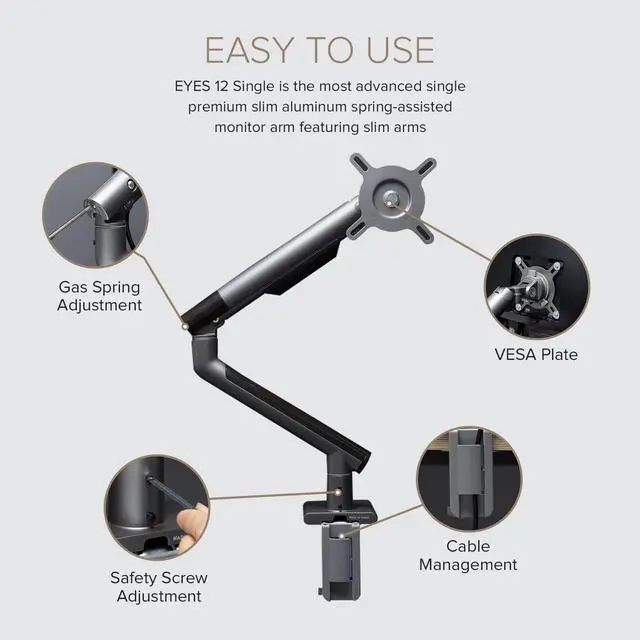 EASY TO USE

EYES 12 Single is the most advanced single premium slim aluminum spring-assisted monitor arm featuring slim arms

Gas Spring Adjustment

VESA Plate

Safety Screw Adjustment

Cable Management