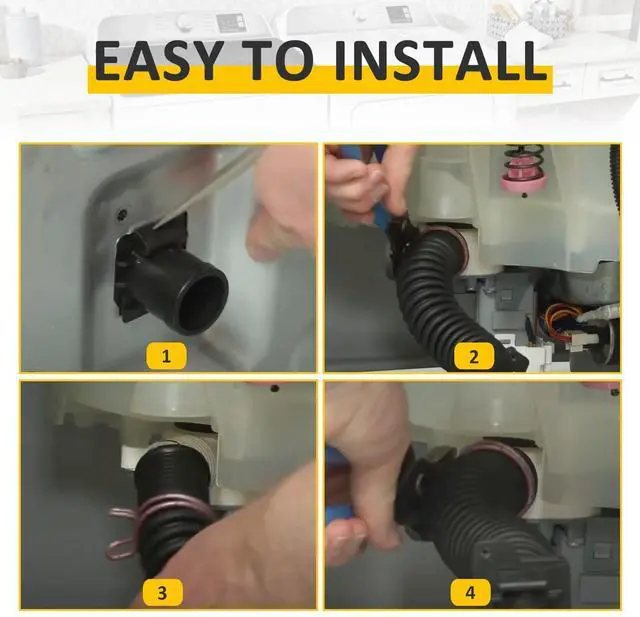 EASY TO INSTALL

1

2

3

4