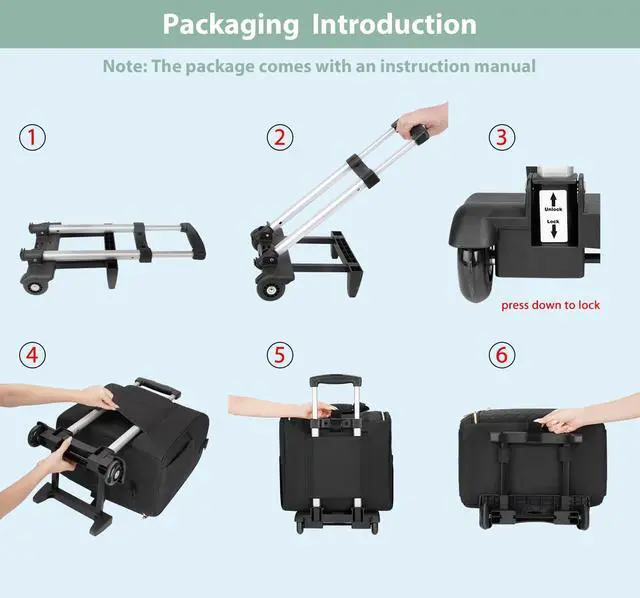 Packaging Introduction

Note: The package comes with an instruction manual

①

②

③

Unlock

Lock

press down to lock

④

⑤

⑥