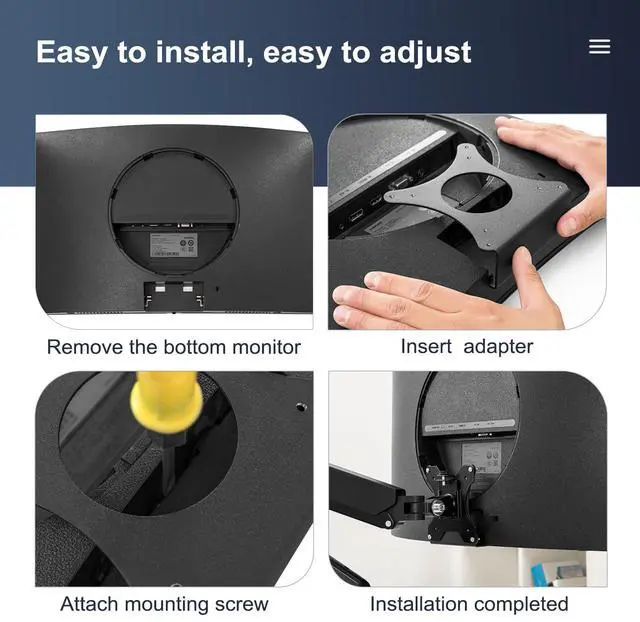 Easy to install, easy to adjust

Remove the bottom monitor

Insert adapter

Attach mounting screw

Installation completed