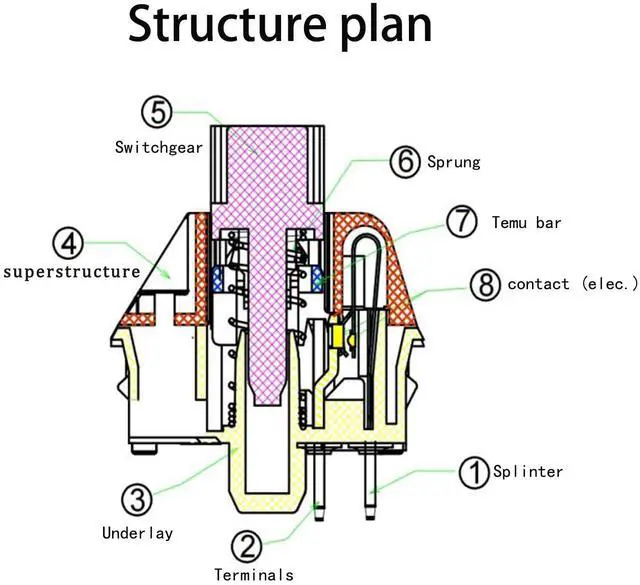 Structure plan

5
Switchgear

6 Sprung

7 Temu bar

4
superstructure

8 contact (elec.)

1 Splinter

3
Underlay

2
Terminals