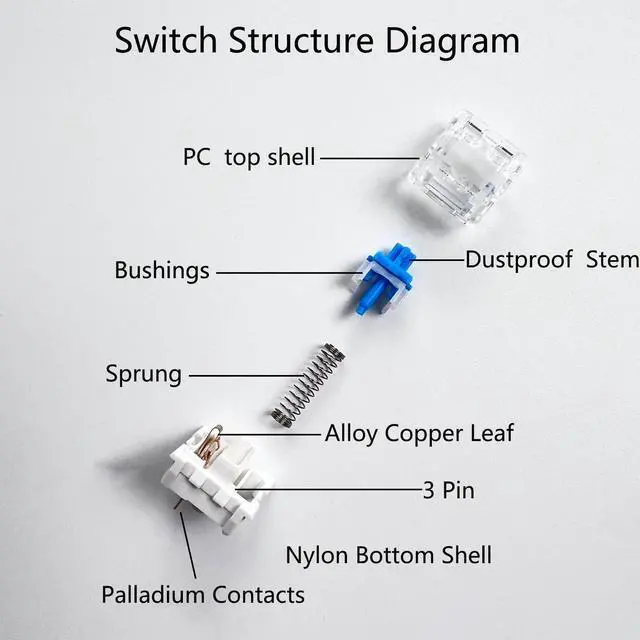 Switch Structure Diagram

PC top shell

Bushings

Dustproof Stem

Sprung

Alloy Copper Leaf

3 Pin

Nylon Bottom Shell

Palladium Contacts