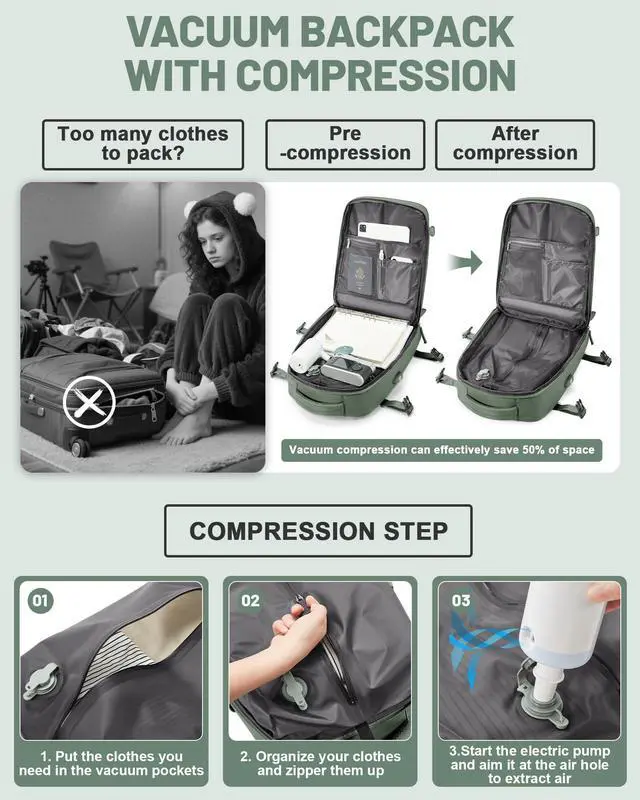 VACUUM BACKPACK WITH COMPRESSION

Too many clothes to pack?

Pre -compression

After compression

Vacuum compression can effectively save 50% of space

COMPRESSION STEP

01

1. Put the clothes you need in the vacuum pockets

02

2. Organize your clothes and zipper them up

03

3.Start the electric pump and aim it at the air hole to extract air