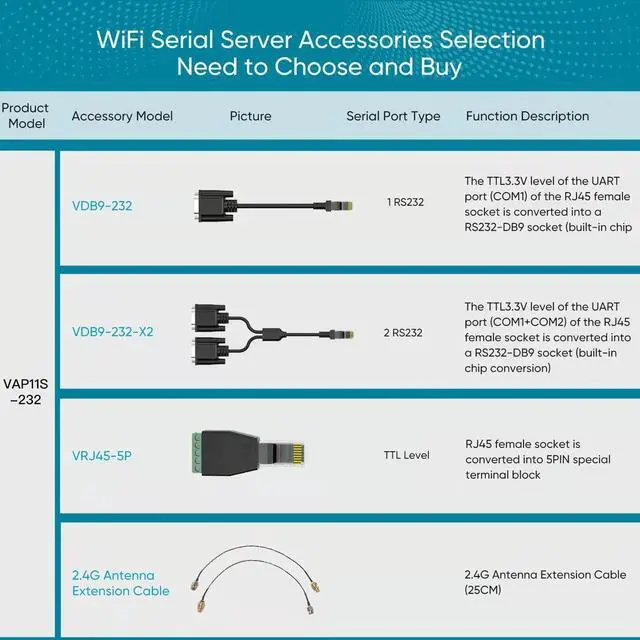 WiFi Serial Server Accessories Selection
Need to Choose and Buy

| Product Model | Accessory Model | Picture | Serial Port Type | Function Description |
|---|---|---|---|---|
| VAP11S -232 | VDB9-232 | | 1 RS232 | The TTL3.3V level of the UART port (COM1) of the RJ45 female socket is converted into a RS232-DB9 socket (built-in chip |
| | VDB9-232-X2 | | 2 RS232 | The TTL3.3V level of the UART port (COM1+COM2) of the RJ45 female socket is converted into a RS232-DB9 socket (built-in chip conversion) |
| | VRJ45-5P | | TTL Level | RJ45 female socket is converted into 5PIN special terminal block |
| | 2.4G Antenna Extension Cable | | | 2.4G Antenna Extension Cable (25CM) |