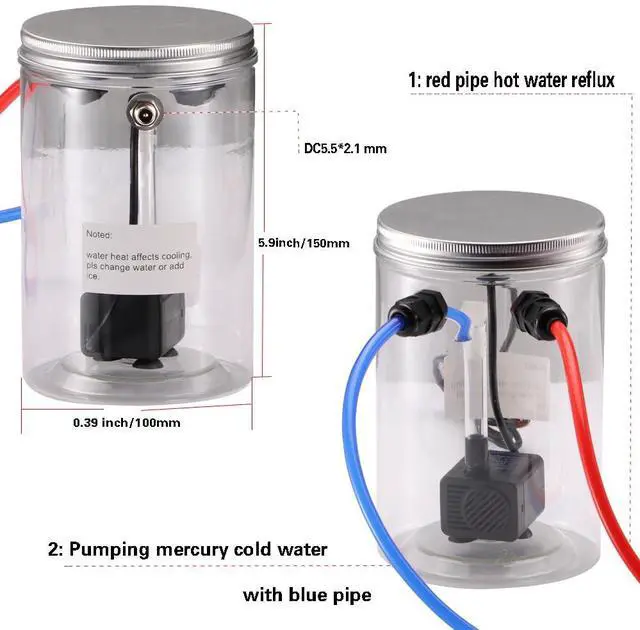 1: red pipe hot water reflux

DC5.5*2.1 mm

Noted:

water heat affects cooling, pls change water or add ice.

5.9inch/150mm

0.39 inch/100mm

2: Pumping mercury cold water

with blue pipe